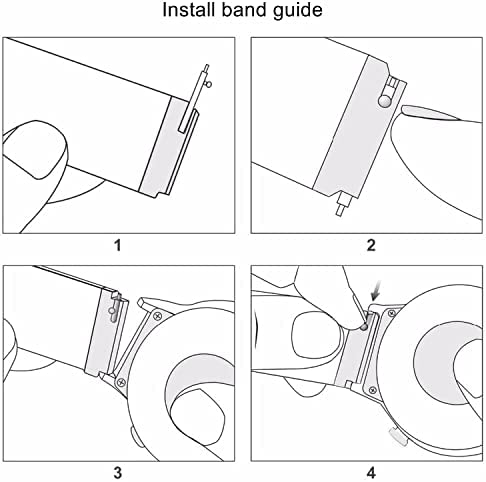 Install band guide

1

2

3

4